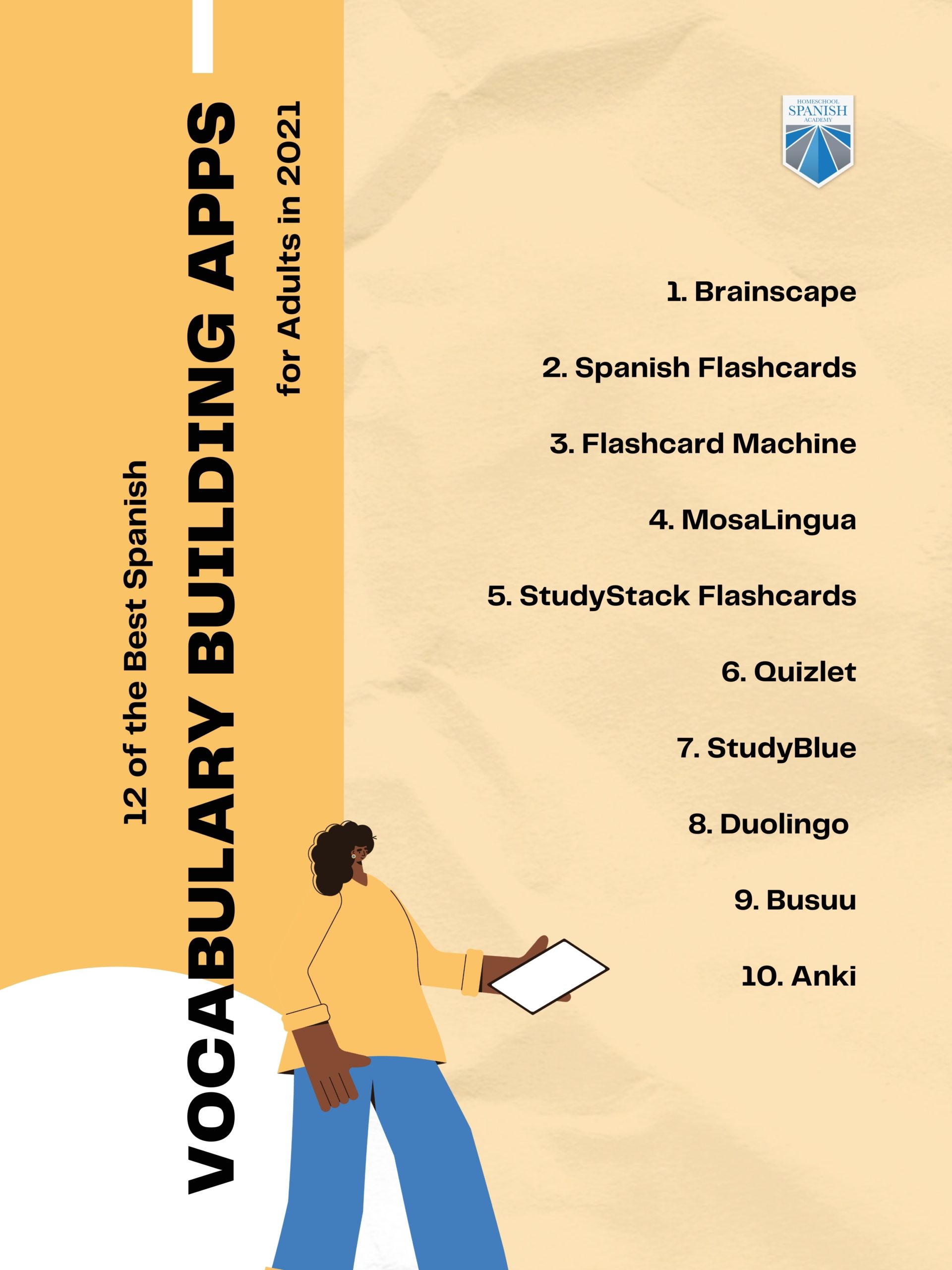 12 of the Best Spanish

VOCABULARY BUILDING APPS

for Adults in 2021

HOMESCHOOL SPANISH ACADEMY

1. Brainscape

2. Spanish Flashcards

3. Flashcard Machine

4. MosaLingua

5. StudyStack Flashcards

6. Quizlet

7. StudyBlue

8. Duolingo

9. Busuu

10. Anki